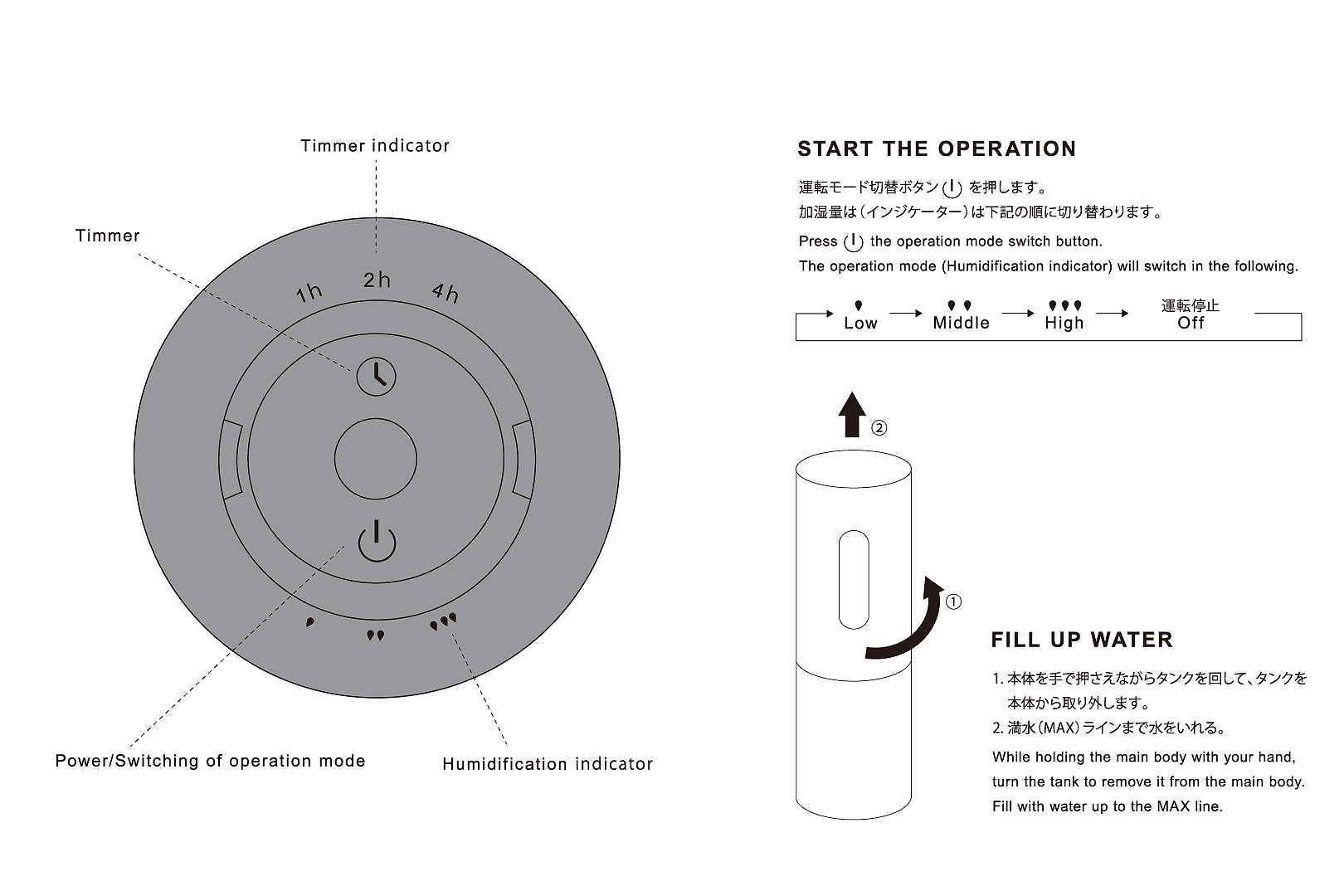 Timmer indicator

Timmer

1h 2h 4h

Power/Switching of operation mode

Humidification indicator

START THE OPERATION

運転モード切替ボタン を押します。
加湿量は（インジケーター）は下記の順に切り替わります。

Press the operation mode switch button.
The operation mode (Humidification indicator) will switch in the following.

Low → Middle → High → 運転停止 Off

②

①

FILL UP WATER

1. 本体を手で押さえながらタンクを回して、タンクを本体から取り外します。
2. 満水（MAX）ラインまで水をいれる。

While holding the main body with your hand, turn the tank to remove it from the main body. Fill with water up to the MAX line.